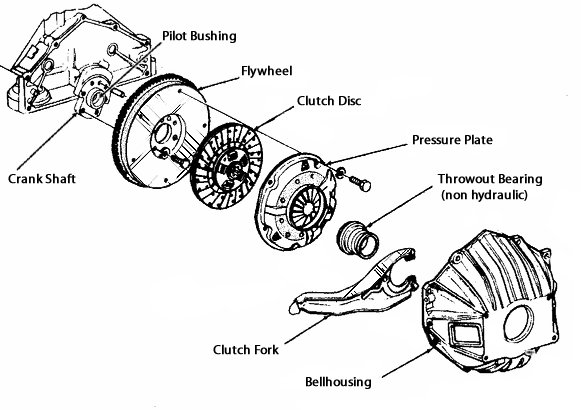 Pilot Bushing

Flywheel

Clutch Disc

Pressure Plate

Crank Shaft

Throwout Bearing
(non hydraulic)

Clutch Fork

Bellhousing